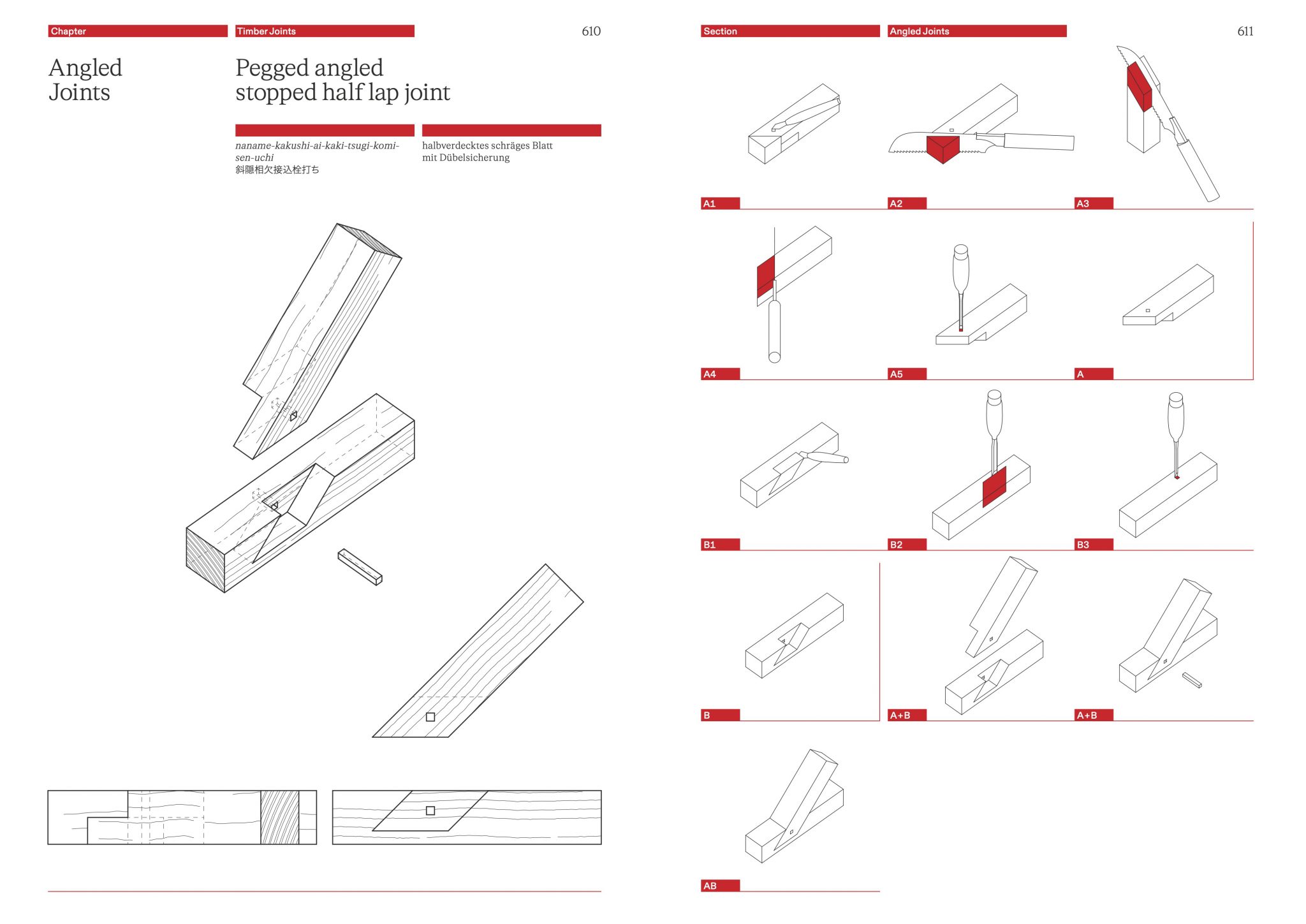 Chapter

Timber Joints

610

Angled Joints

Pegged angled stopped half lap joint

naname-kakushi-ai-kaki-tsugi-komi-sen-uchi
斜隠相欠接込栓打ち

halbverdecktes schräges Blatt mit Dübelsicherung

Section

Angled Joints

611

A1

A2

A3

A4

A5

A

B1

B2

B3

B

A+B

A+B

AB